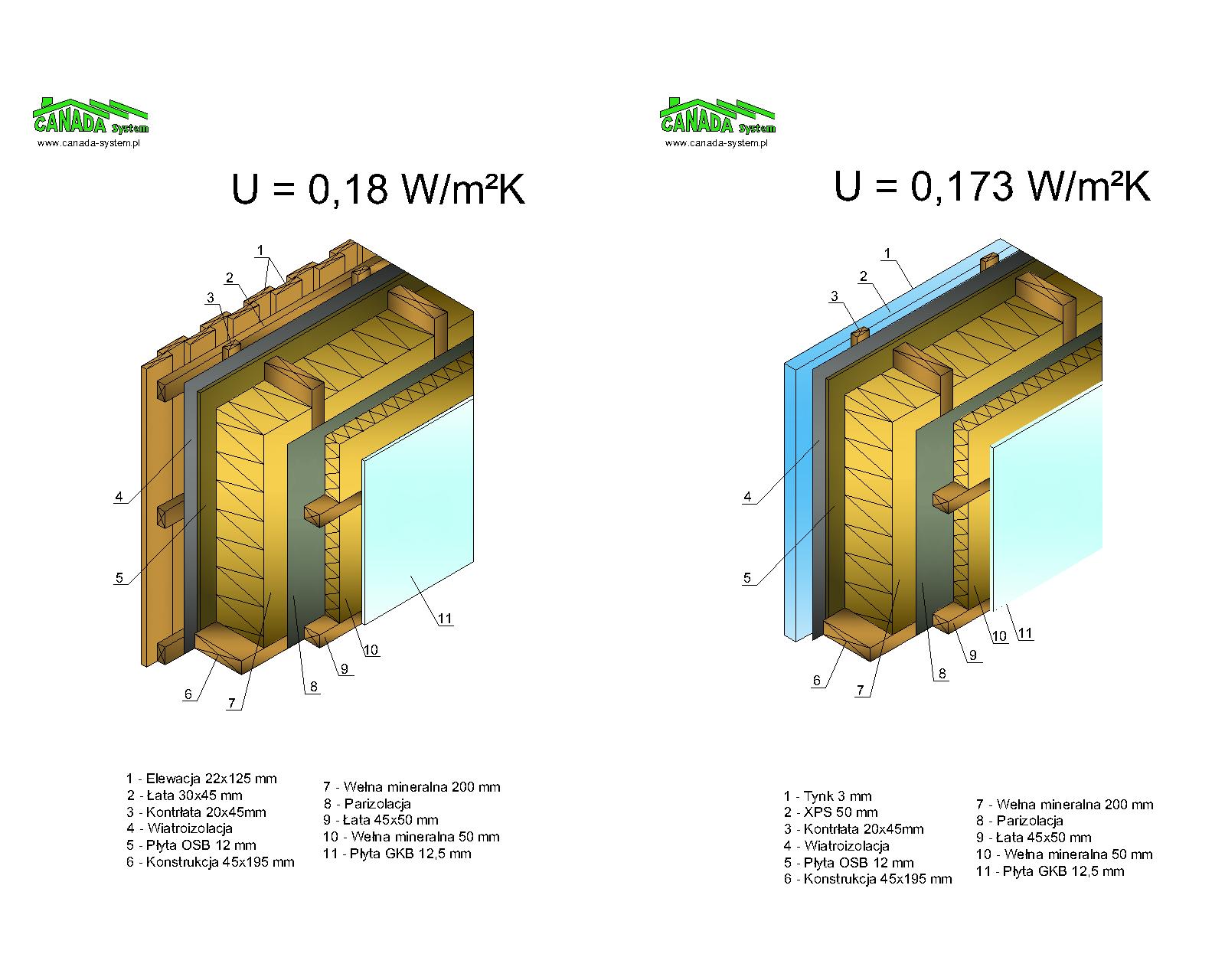 CANADA System
www.canada-system.pl

U = 0,18 W/m²K

1
2
3
4
5
6
7
8
9
10
11

1 - Elewacja 22x125 mm
2 - Łata 30x45 mm
3 - Kontrłata 20x45mm
4 - Wiatroizolacja
5 - Płyta OSB 12 mm
6 - Konstrukcja 45x195 mm

7 - Wełna mineralna 200 mm
8 - Parizolacja
9 - Łata 45x50 mm
10 - Wełna mineralna 50 mm
11 - Płyta GKB 12,5 mm

CANADA System
www.canada-system.pl

U = 0,173 W/m²K

1
2
3
4
5
6
7
8
9
10
11

1 - Tynk 3 mm
2 - XPS 50 mm
3 - Kontrłata 20x45mm
4 - Wiatroizolacja
5 - Płyta OSB 12 mm
6 - Konstrukcja 45x195 mm

7 - Wełna mineralna 200 mm
8 - Parizolacja
9 - Łata 45x50 mm
10 - Wełna mineralna 50 mm
11 - Płyta GKB 12,5 mm